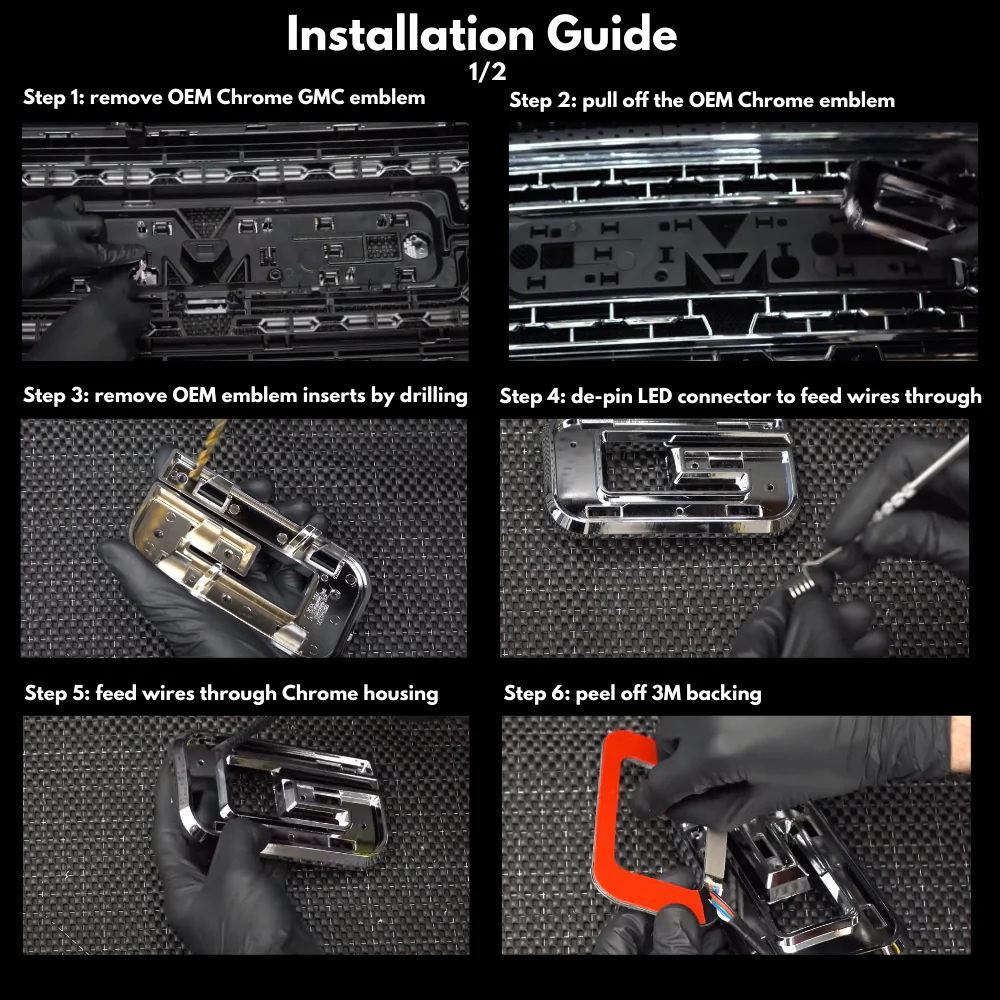 Installation Guide
1/2

Step 1: remove OEM Chrome GMC emblem

Step 2: pull off the OEM Chrome emblem

Step 3: remove OEM emblem inserts by drilling

Step 4: de-pin LED connector to feed wires through

Step 5: feed wires through Chrome housing

Step 6: peel off 3M backing